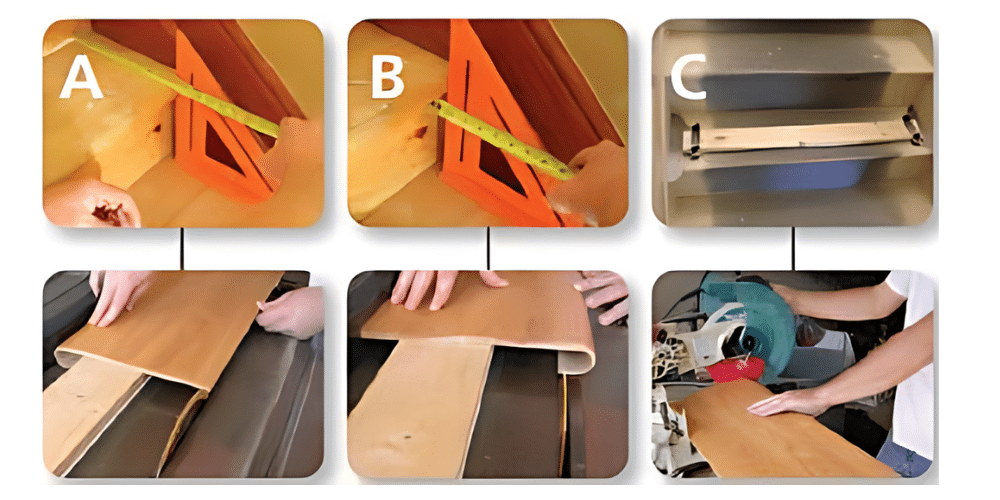 A

B

C