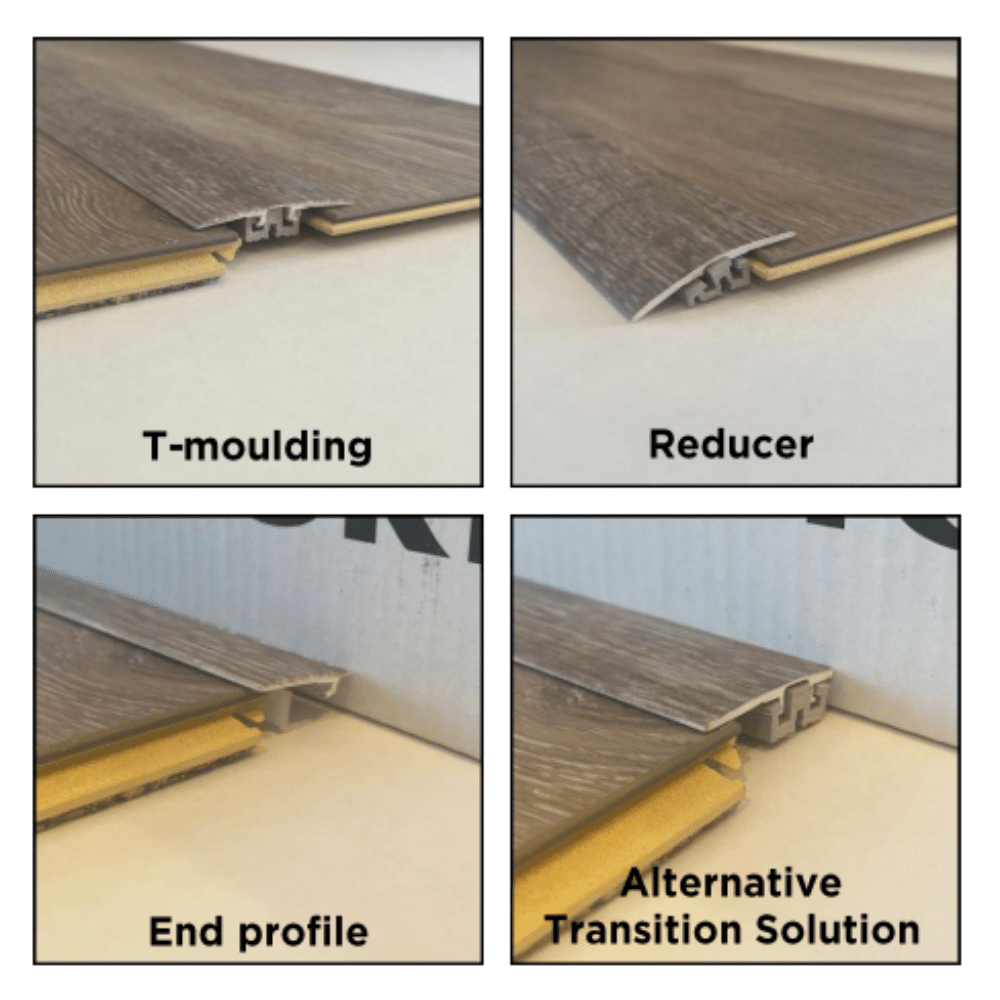 T-moulding

Reducer

End profile

Alternative Transition Solution